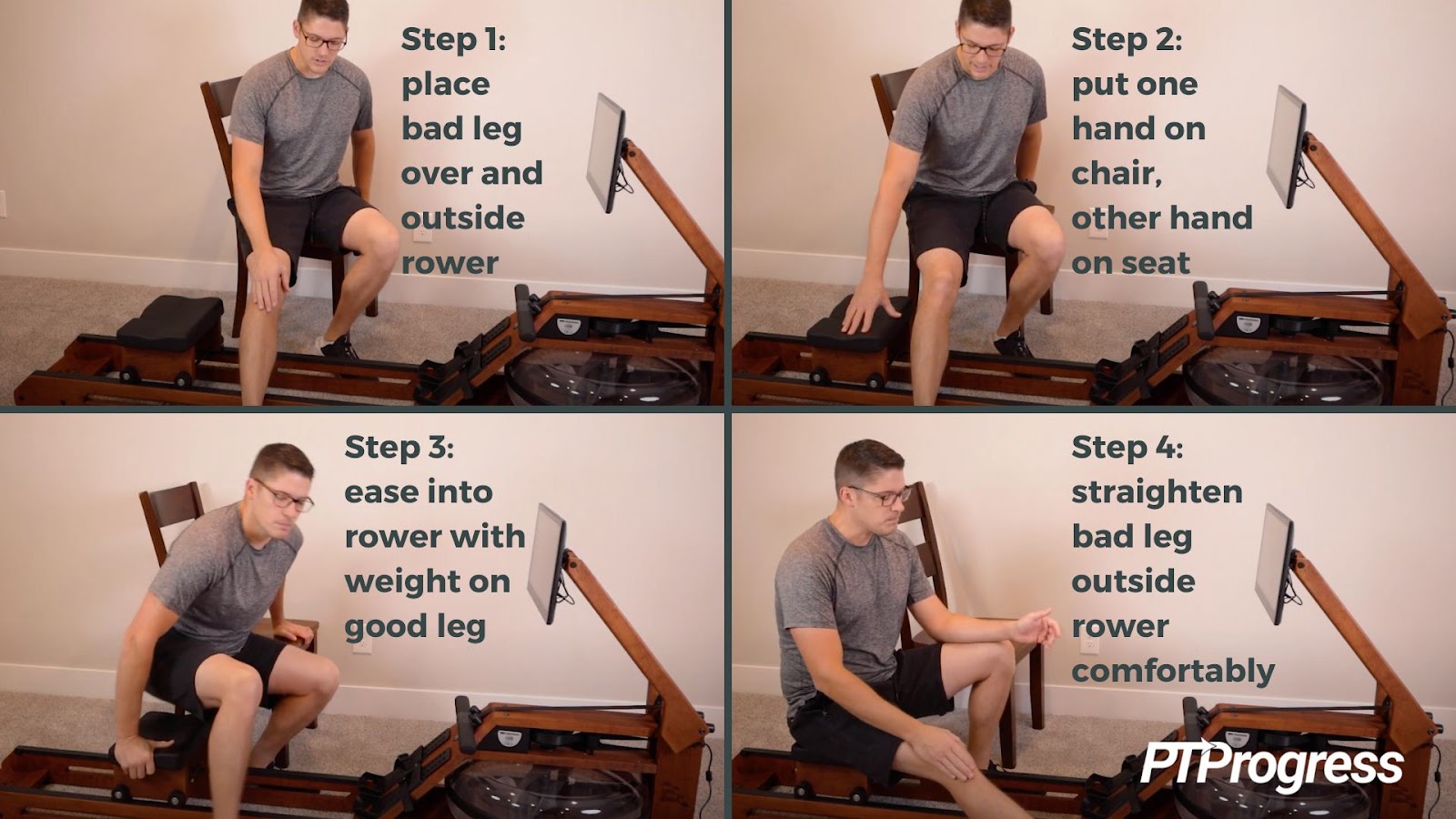 Step 1: place bad leg over and outside rower

Step 2: put one hand on chair, other hand on seat

Step 3: ease into rower with weight on good leg

Step 4: straighten bad leg outside rower comfortably

PTProgress